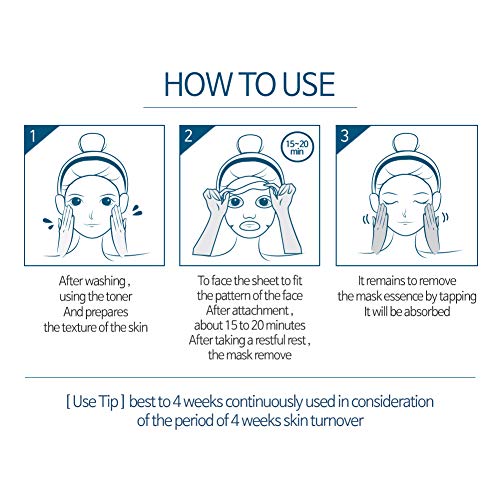 HOW TO USE

1

After washing , using the toner And prepares the texture of the skin

2

15~20 min

To face the sheet to fit the pattern of the face After attachment , about 15 to 20 minutes After taking a restful rest , the mask remove

3

It remains to remove the mask essence by tapping It will be absorbed

[ Use Tip ] best to 4 weeks continuously used in consideration of the period of 4 weeks skin turnover