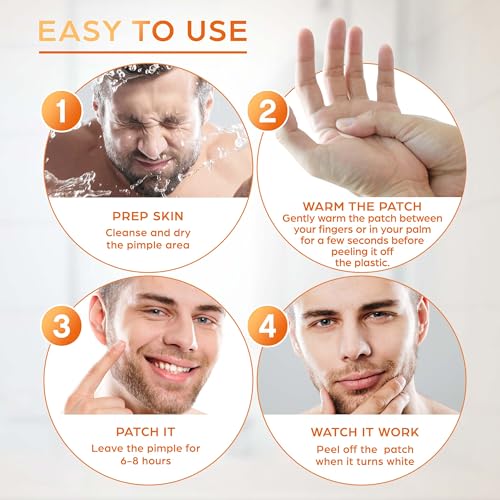 EASY TO USE

1

PREP SKIN
Cleanse and dry the pimple area

2

WARM THE PATCH
Gently warm the patch between your fingers or in your palm for a few seconds before peeling it off the plastic.

3

PATCH IT
Leave the pimple for 6-8 hours

4

WATCH IT WORK
Peel off the patch when it turns white