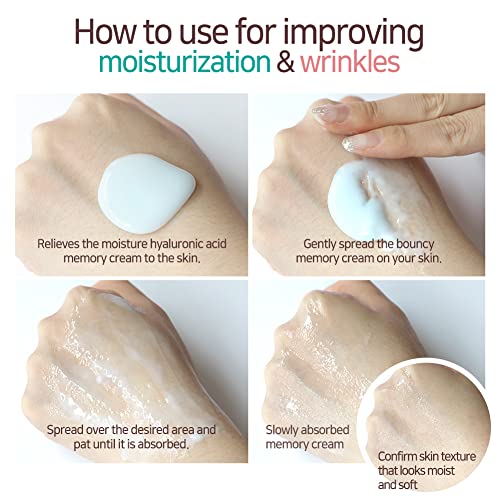 How to use for improving moisturization & wrinkles

Relieves the moisture hyaluronic acid memory cream to the skin.

Gently spread the bouncy memory cream on your skin.

Spread over the desired area and pat until it is absorbed.

Slowly absorbed memory cream

Confirm skin texture that looks moist and soft