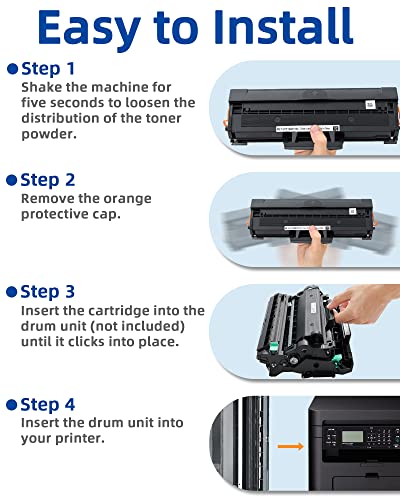 Easy to Install

Step 1
Shake the machine for five seconds to loosen the distribution of the toner powder.

Step 2
Remove the orange protective cap.

Step 3
Insert the cartridge into the drum unit (not included) until it clicks into place.

Step 4
Insert the drum unit into your printer.