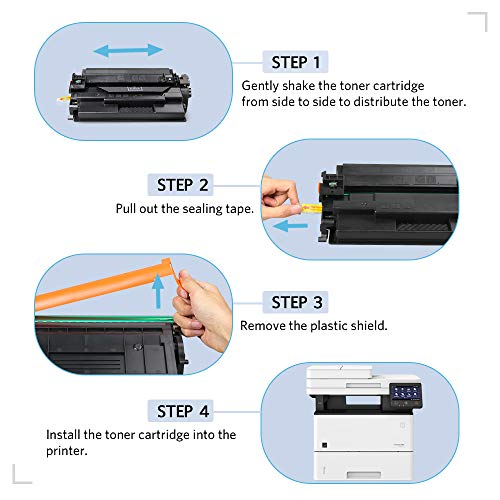 STEP 1

Gently shake the toner cartridge from side to side to distribute the toner.

STEP 2

Pull out the sealing tape.

STEP 3

Remove the plastic shield.

STEP 4

Install the toner cartridge into the printer.