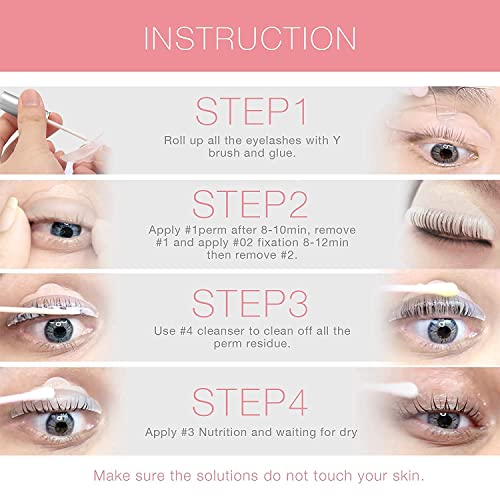 INSTRUCTION

STEP1

Roll up all the eyelashes with Y brush and glue.

STEP2

Apply #1perm after 8-10min, remove #1 and apply #02 fixation 8-12min then remove #2.

STEP3

Use #4 cleanser to clean off all the perm residue.

STEP4

Apply #3 Nutrition and waiting for dry

Make sure the solutions do not touch your skin.