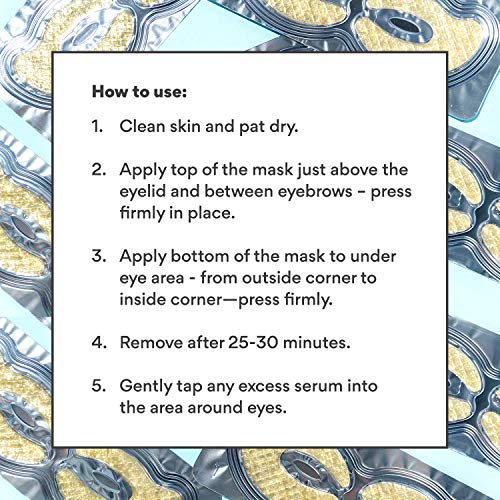 How to use:

1. Clean skin and pat dry.

2. Apply top of the mask just above the eyelid and between eyebrows – press firmly in place.

3. Apply bottom of the mask to under eye area - from outside corner to inside corner—press firmly.

4. Remove after 25-30 minutes.

5. Gently tap any excess serum into the area around eyes.