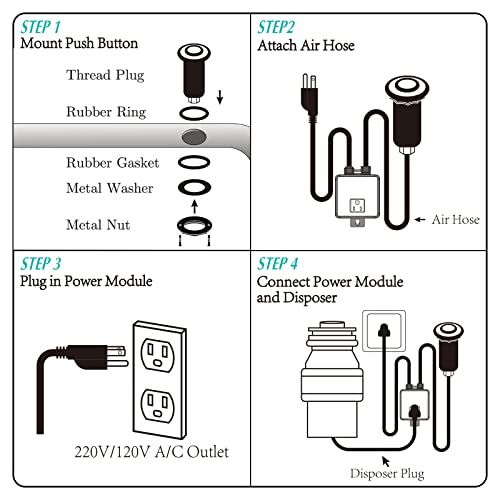 STEP 1
Mount Push Button

Thread Plug

Rubber Ring

Rubber Gasket

Metal Washer

Metal Nut

STEP2
Attach Air Hose

Air Hose

STEP 3
Plug in Power Module

220V/120V A/C Outlet

STEP 4
Connect Power Module and Disposer

Disposer Plug