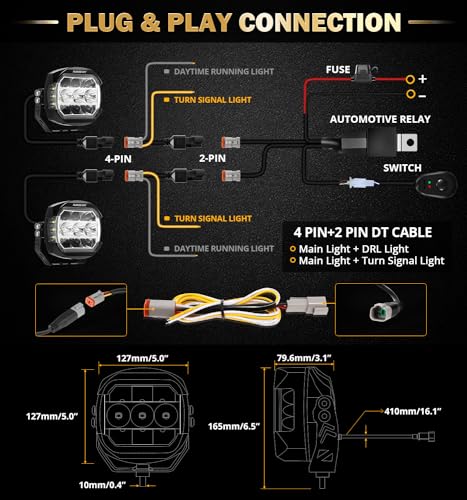 PLUG & PLAY CONNECTION

DAYTIME RUNNING LIGHT

TURN SIGNAL LIGHT

FUSE

+

−

AUTOMOTIVE RELAY

4-PIN

2-PIN

SWITCH

TURN SIGNAL LIGHT

DAYTIME RUNNING LIGHT

4 PIN+2 PIN DT CABLE
Main Light + DRL Light
Main Light + Turn Signal Light

127mm/5.0"

127mm/5.0"

10mm/0.4"

79.6mm/3.1"

165mm/6.5"

410mm/16.1"