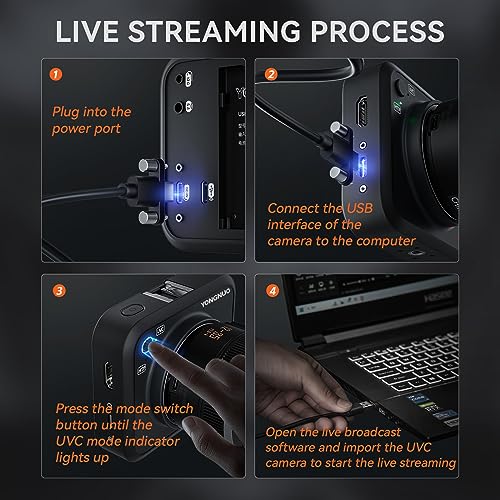 LIVE STREAMING PROCESS

1

Plug into the power port

2

Connect the USB interface of the camera to the computer

3

YONGNUO

Press the mode switch button until the UVC mode indicator lights up

4

Open the live broadcast software and import the UVC camera to start the live streaming