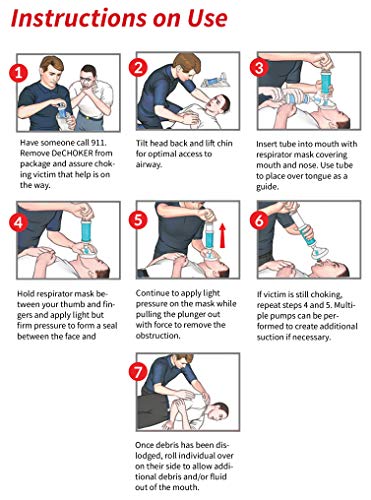 Instructions on Use

1

Have someone call 911. Remove DeCHOKER from package and assure choking victim that help is on the way.

2

Tilt head back and lift chin for optimal access to airway.

3

Insert tube into mouth with respirator mask covering mouth and nose. Use tube to place over tongue as a guide.

4

Hold respirator mask between your thumb and fingers and apply light but firm pressure to form a seal between the face and

5

Continue to apply light pressure on the mask while pulling the plunger out with force to remove the obstruction.

6

If victim is still choking, repeat steps 4 and 5. Multiple pumps can be performed to create additional suction if necessary.

7

Once debris has been dislodged, roll individual over on their side to allow additional debris and/or fluid out of the mouth.