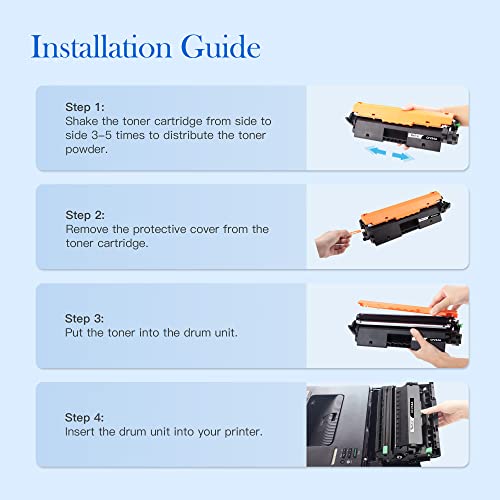 Installation Guide

Step 1:
Shake the toner cartridge from side to side 3–5 times to distribute the toner powder.

Step 2:
Remove the protective cover from the toner cartridge.

Step 3:
Put the toner into the drum unit.

Step 4:
Insert the drum unit into your printer.